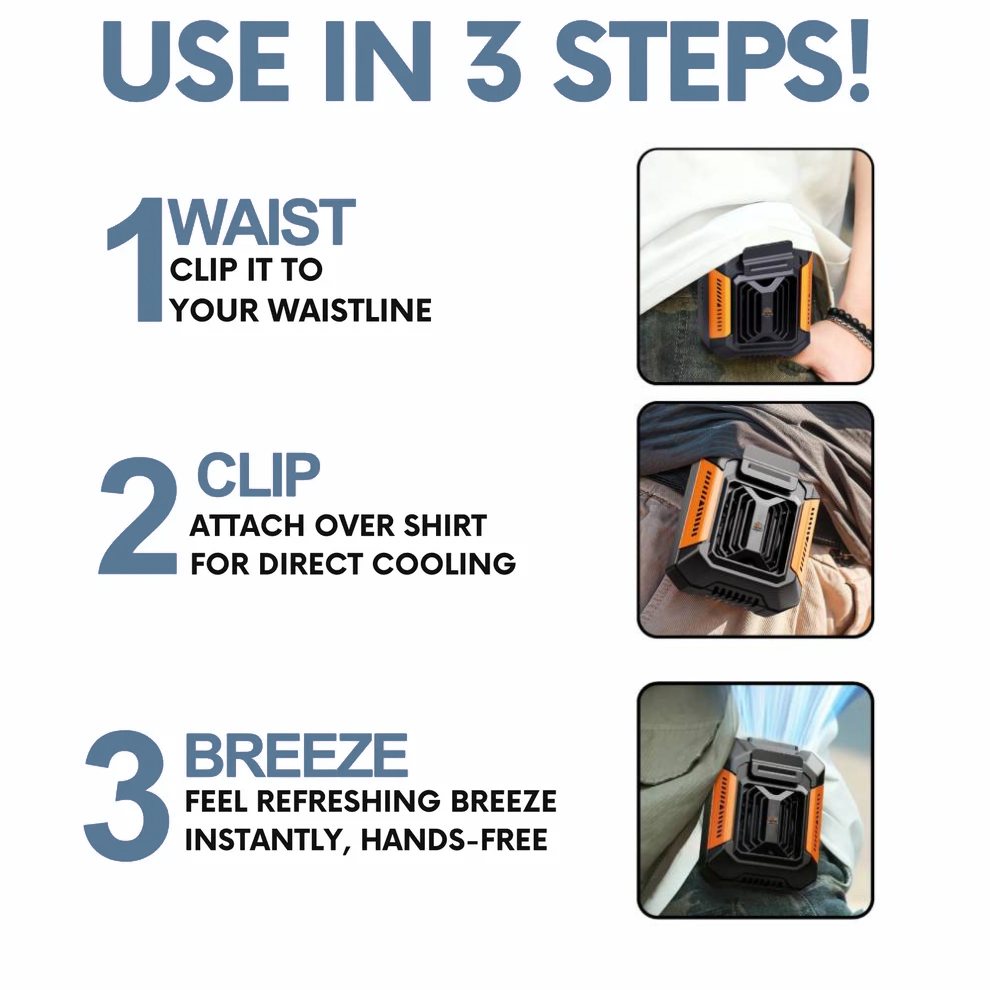 USE IN 3 STEPS!

1 WAIST
CLIP IT TO YOUR WAISTLINE

2 CLIP
ATTACH OVER SHIRT FOR DIRECT COOLING

3 BREEZE
FEEL REFRESHING BREEZE INSTANTLY, HANDS-FREE