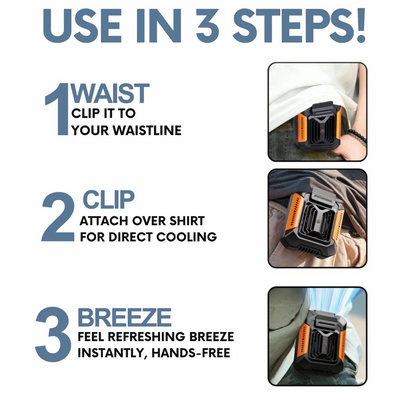 USE IN 3 STEPS!

1 WAIST
CLIP IT TO YOUR WAISTLINE

2 CLIP
ATTACH OVER SHIRT FOR DIRECT COOLING

3 BREEZE
FEEL REFRESHING BREEZE INSTANTLY, HANDS-FREE